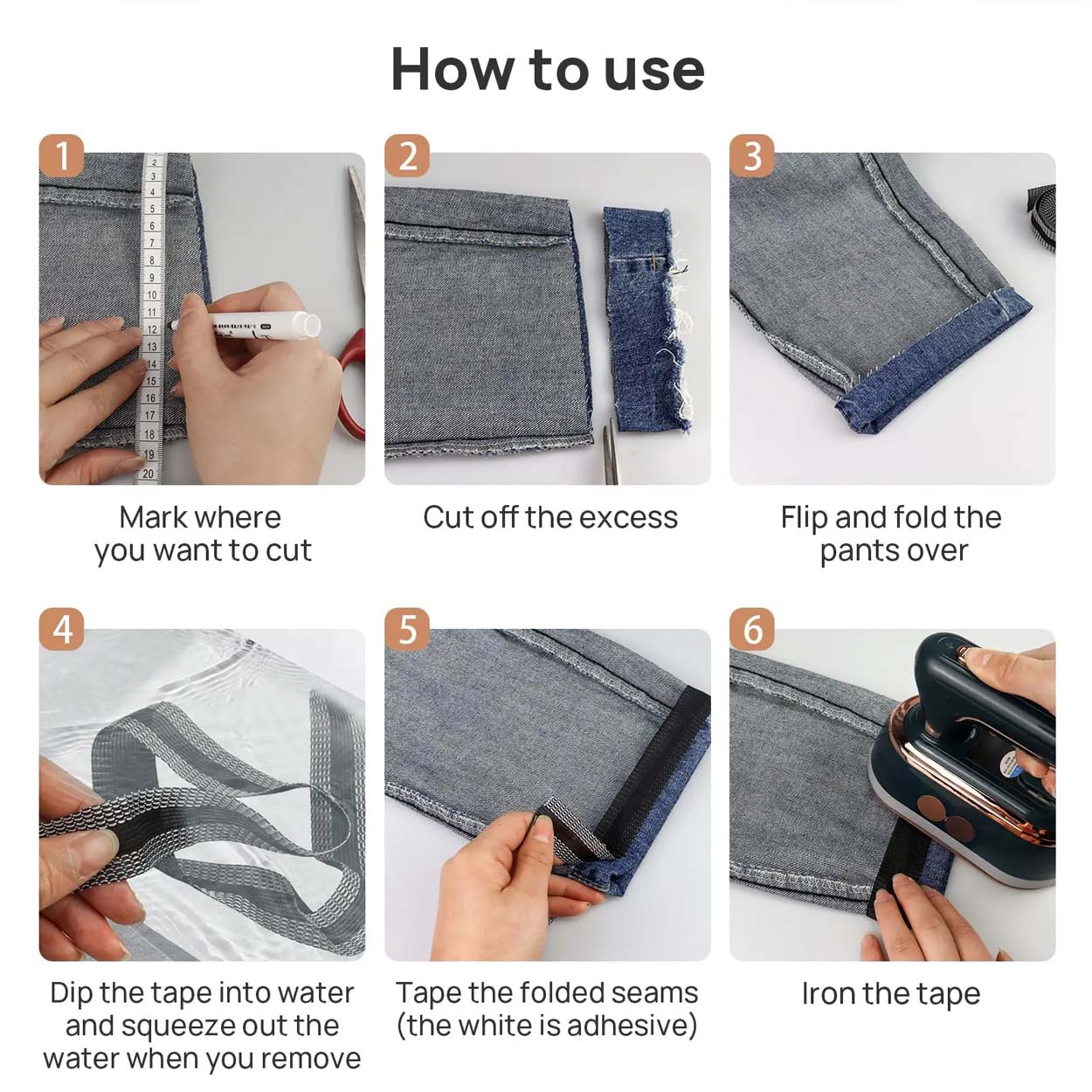 How to use

1

2
3
4
5
6
7
8
9
10
11
12
13
14
15
16
17
18
19
20

Mark where you want to cut

2

Cut off the excess

3

Flip and fold the pants over

4

Dip the tape into water and squeeze out the water when you remove

5

Tape the folded seams (the white is adhesive)

6

Iron the tape