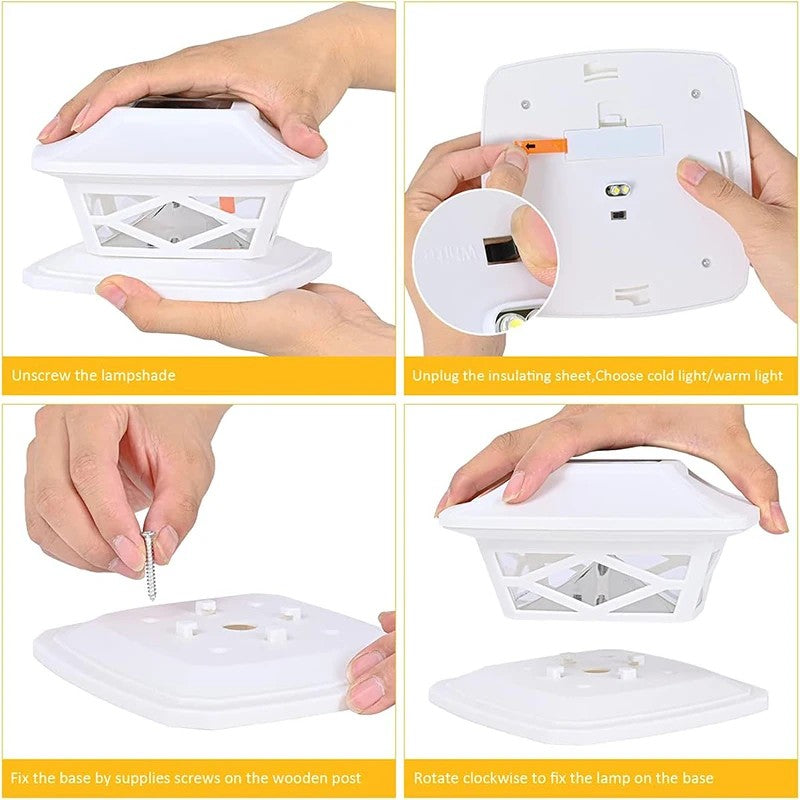 Unscrew the lampshade

Unplug the insulating sheet,Choose cold light/warm light

Fix the base by supplies screws on the wooden post

Rotate clockwise to fix the lamp on the base