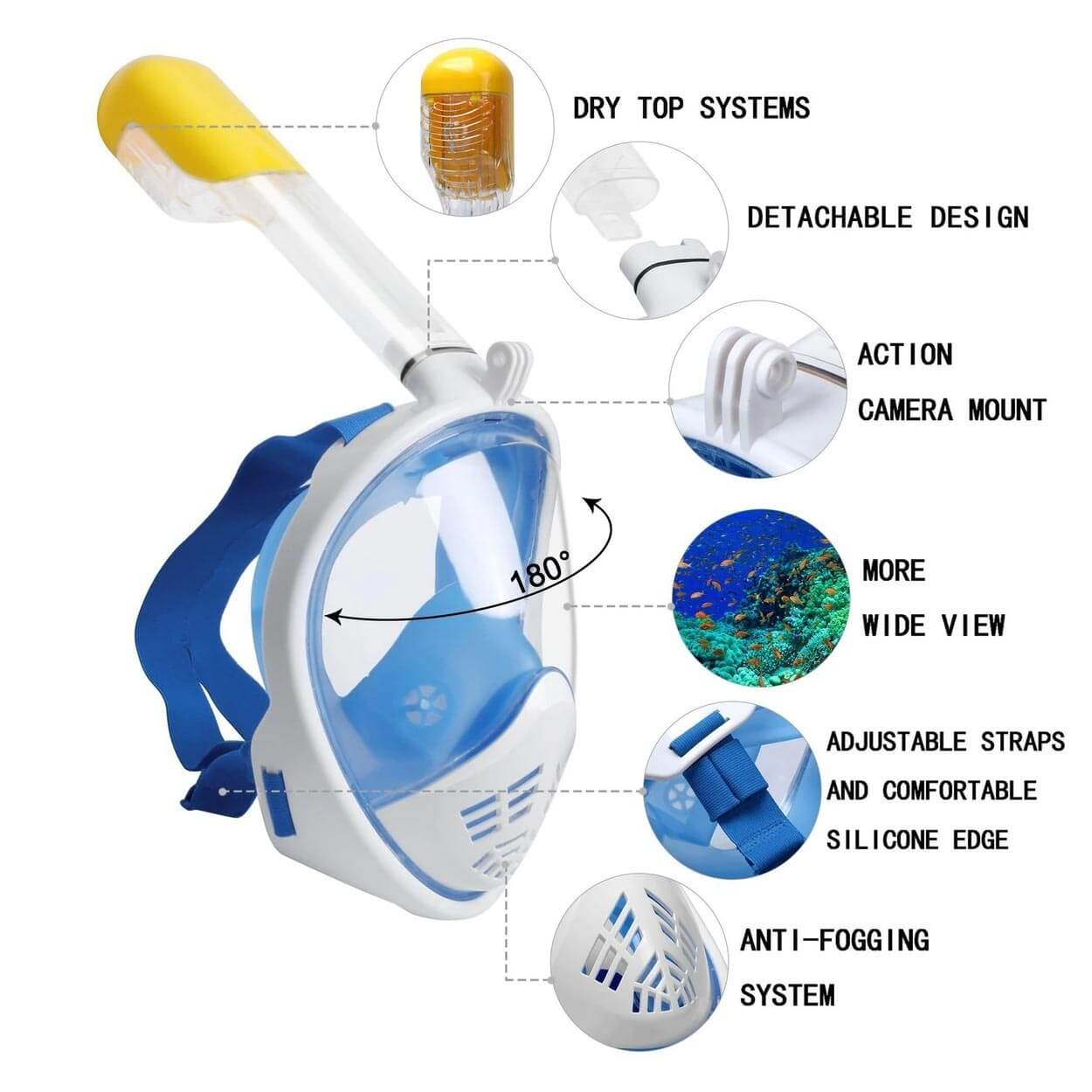 DRY TOP SYSTEMS

DETACHABLE DESIGN

ACTION CAMERA MOUNT

180°

MORE WIDE VIEW

ADJUSTABLE STRAPS AND COMFORTABLE SILICONE EDGE

ANTI-FOGGING SYSTEM