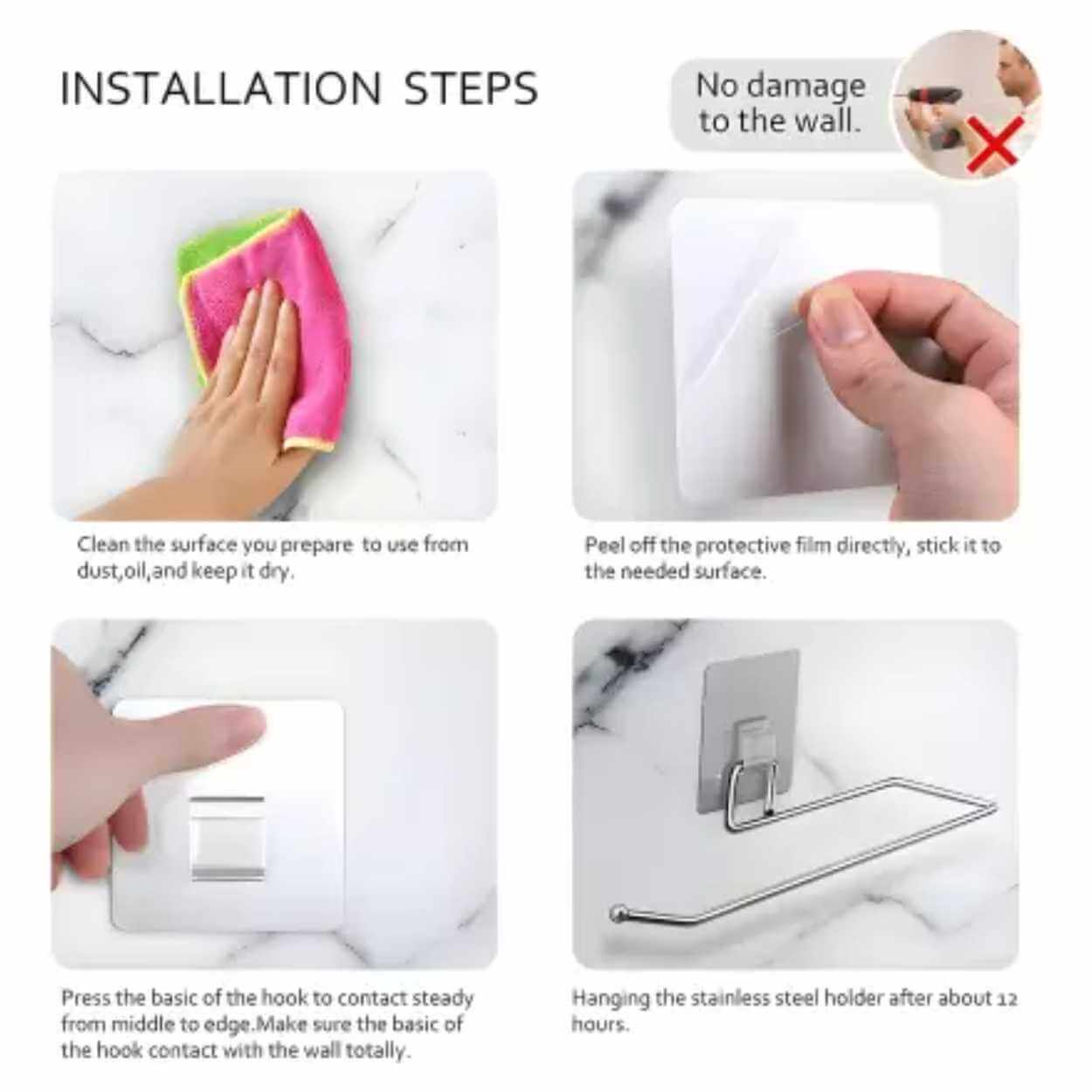 INSTALLATION STEPS

No damage to the wall.

Clean the surface you prepare to use from dust,oil,and keep it dry.

Peel off the protective film directly, stick it to the needed surface.

Press the basic of the hook to contact steady from middle to edge.Make sure the basic of the hook contact with the wall totally.

Hanging the stainless steel holder after about 12 hours.