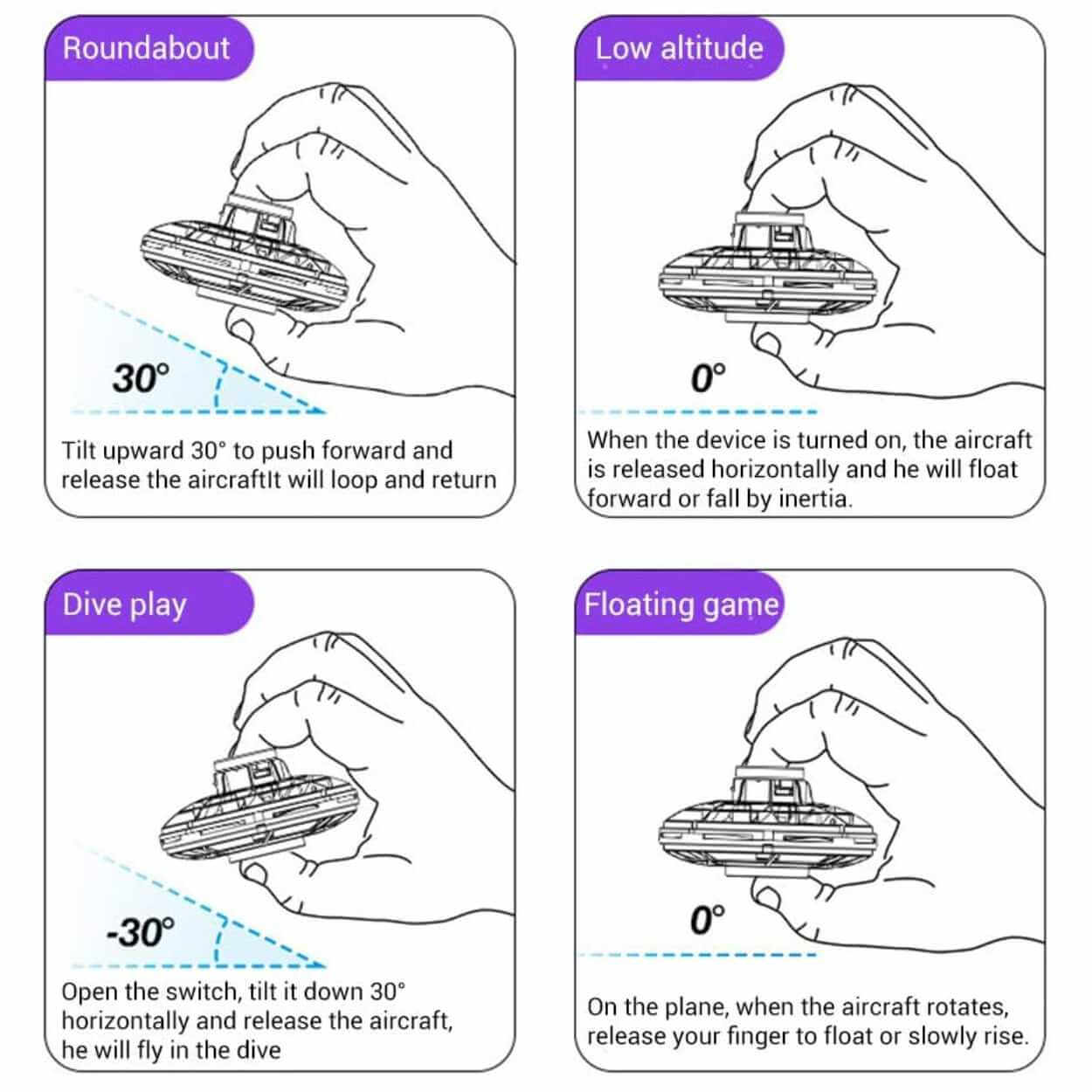 Roundabout

30°

Tilt upward 30° to push forward and release the aircraftIt will loop and return

Low altitude

0°

When the device is turned on, the aircraft is released horizontally and he will float forward or fall by inertia.

Dive play

-30°

Open the switch, tilt it down 30° horizontally and release the aircraft, he will fly in the dive

Floating game

0°

On the plane, when the aircraft rotates, release your finger to float or slowly rise.