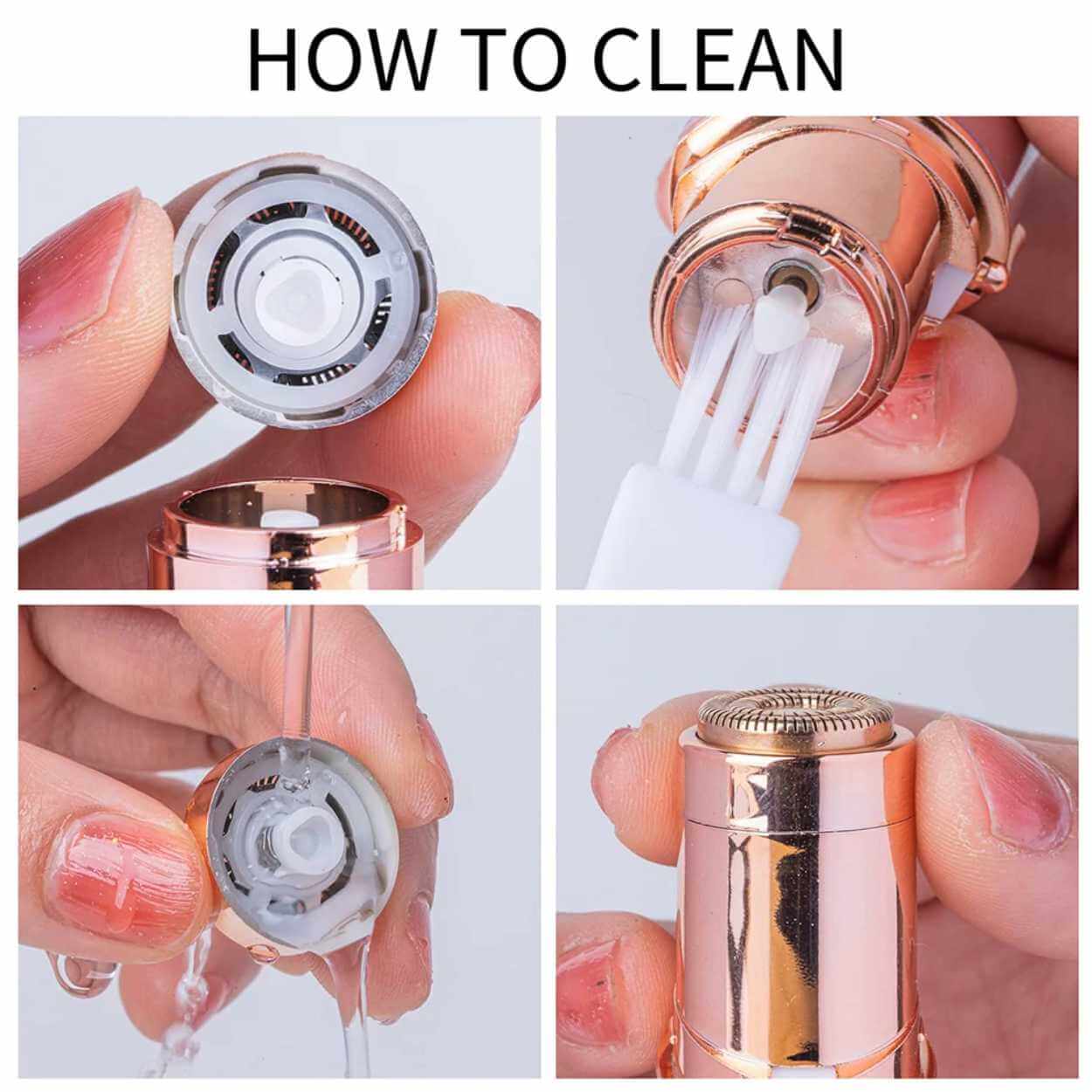 HOW TO CLEAN