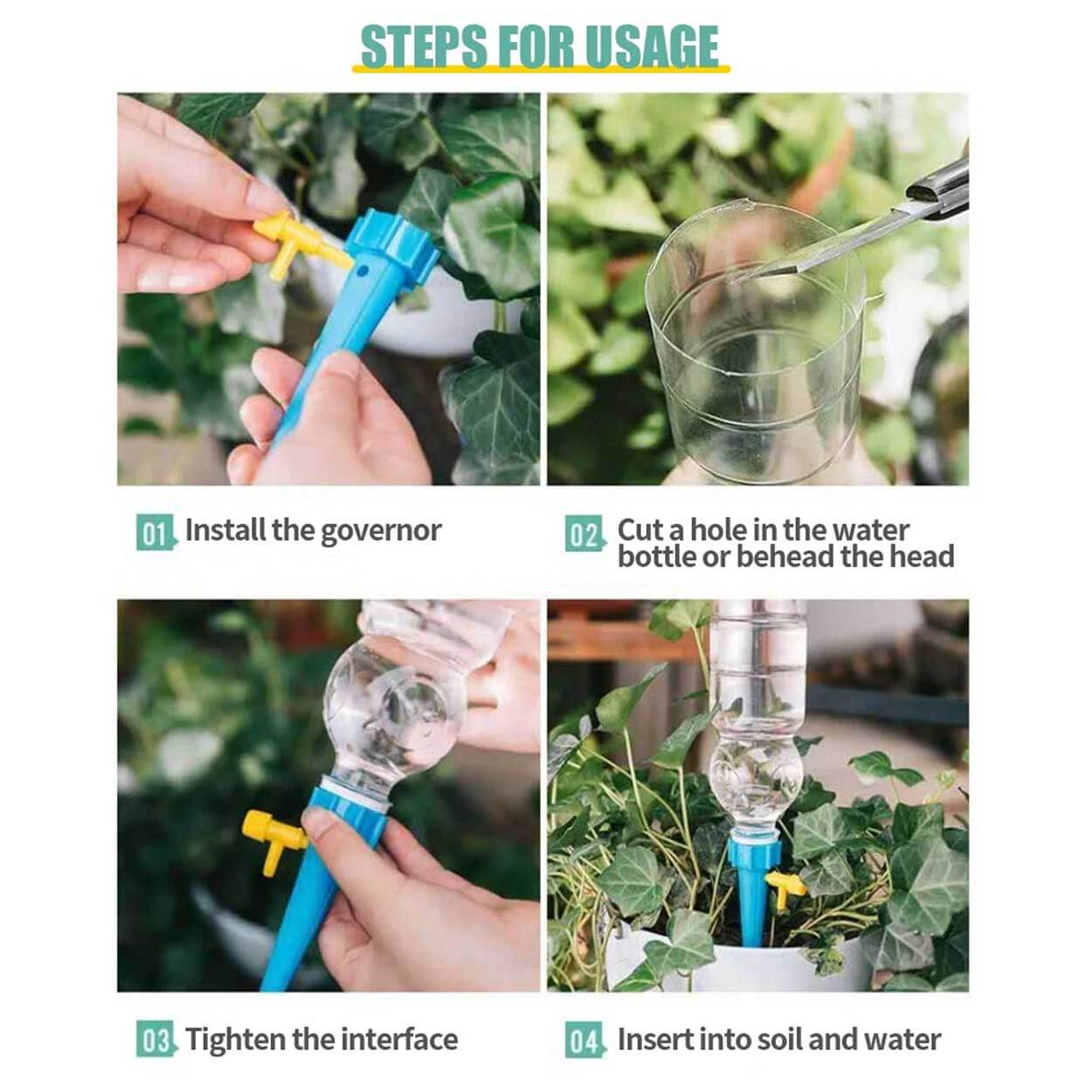 STEPS FOR USAGE

01 Install the governor

02 Cut a hole in the water bottle or behead the head

03 Tighten the interface

04 Insert into soil and water