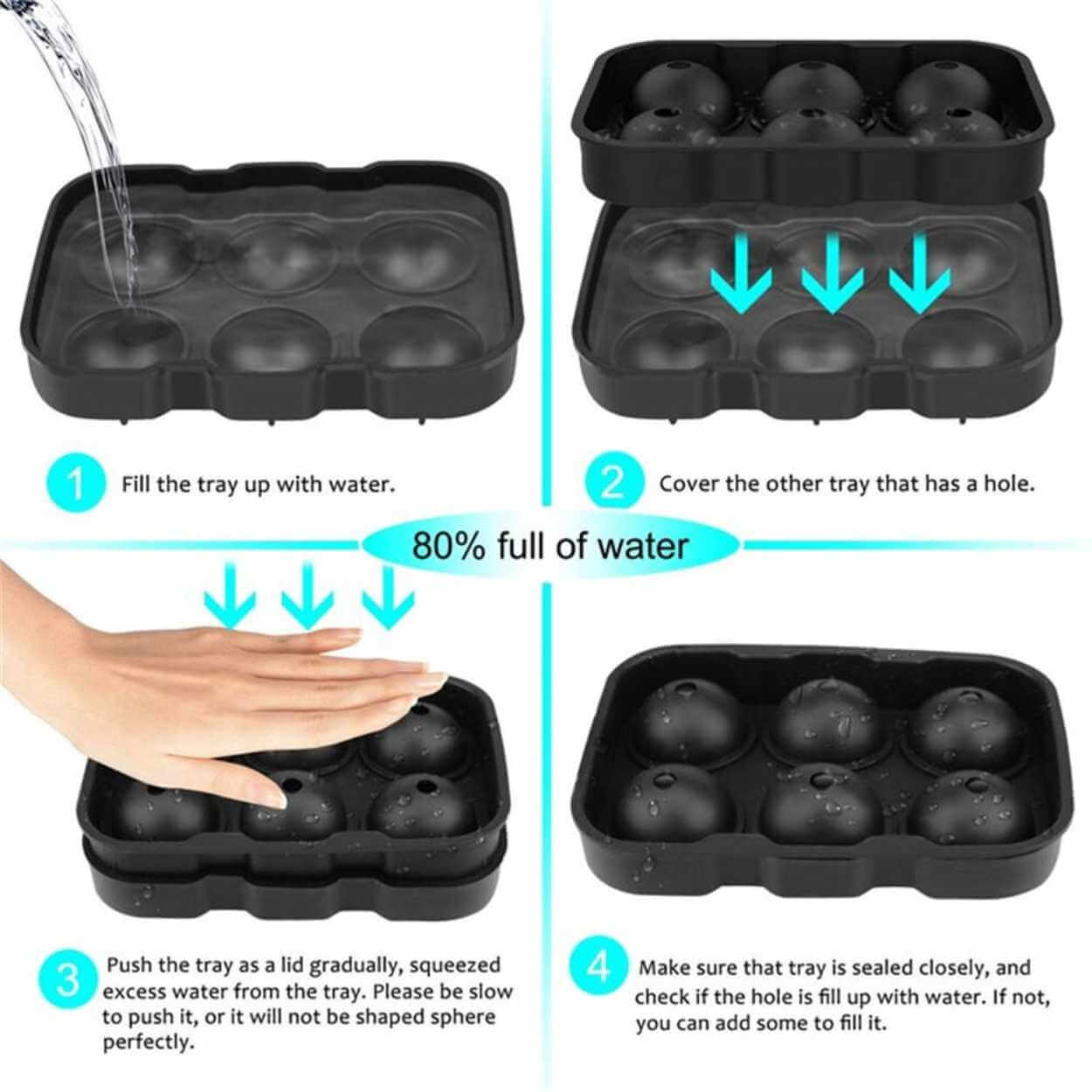 1 Fill the tray up with water.

2 Cover the other tray that has a hole.

80% full of water

3 Push the tray as a lid gradually, squeezed excess water from the tray. Please be slow to push it, or it will not be shaped sphere perfectly.

4 Make sure that tray is sealed closely, and check if the hole is fill up with water. If not, you can add some to fill it.