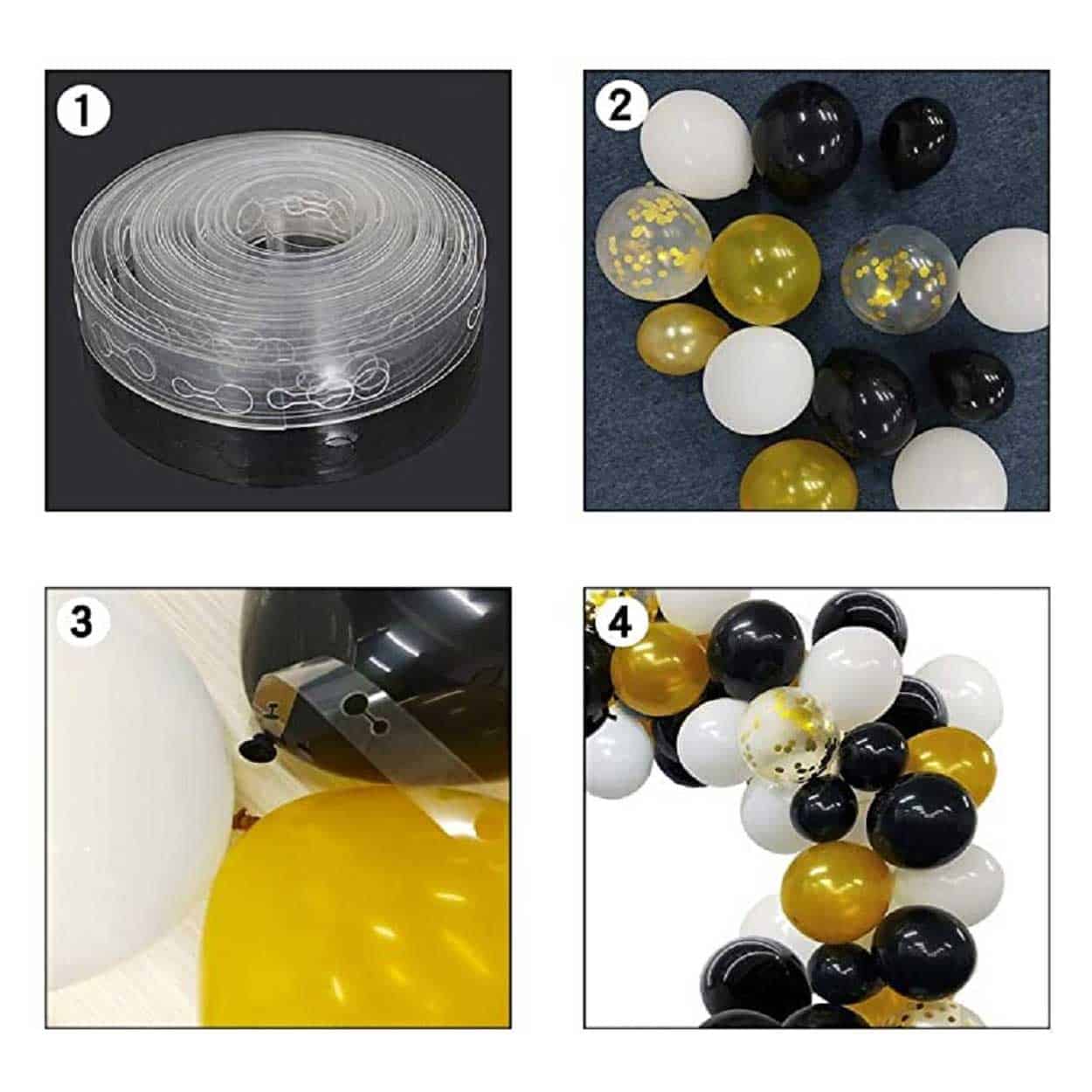 1

2

3

4