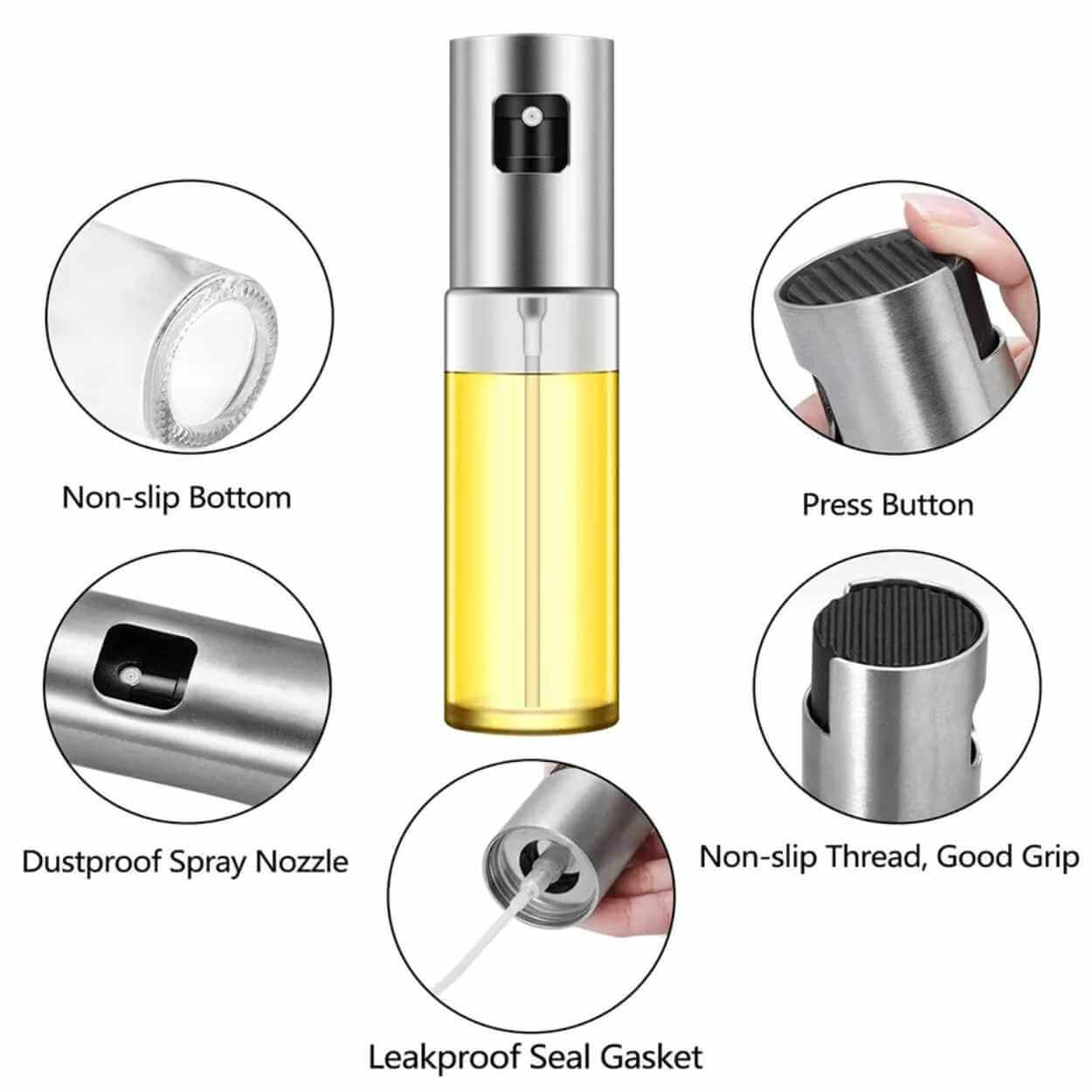 Non-slip Bottom

Press Button

Dustproof Spray Nozzle

Non-slip Thread, Good Grip

Leakproof Seal Gasket