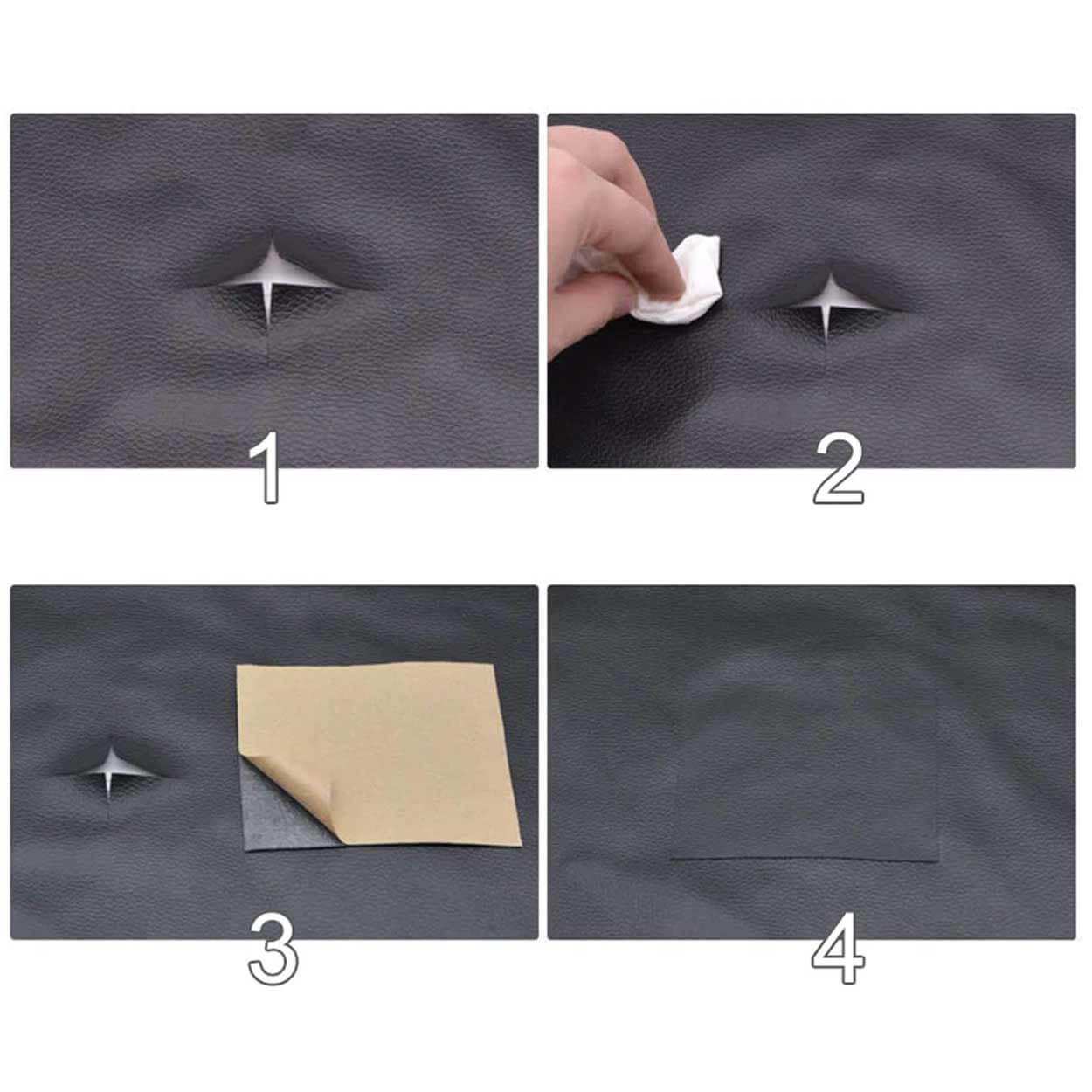 1

2

3

4