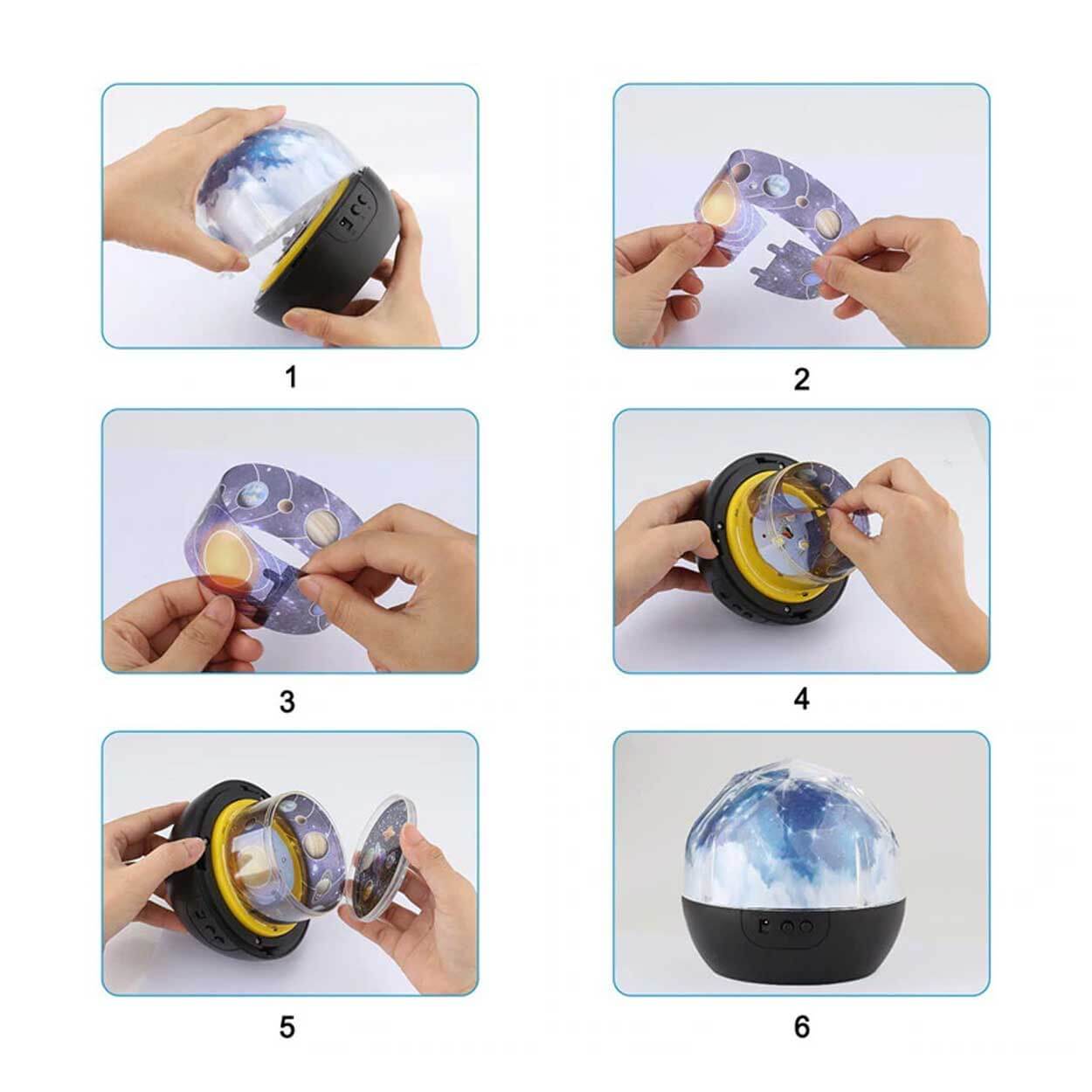 1

2

3

4

5

6