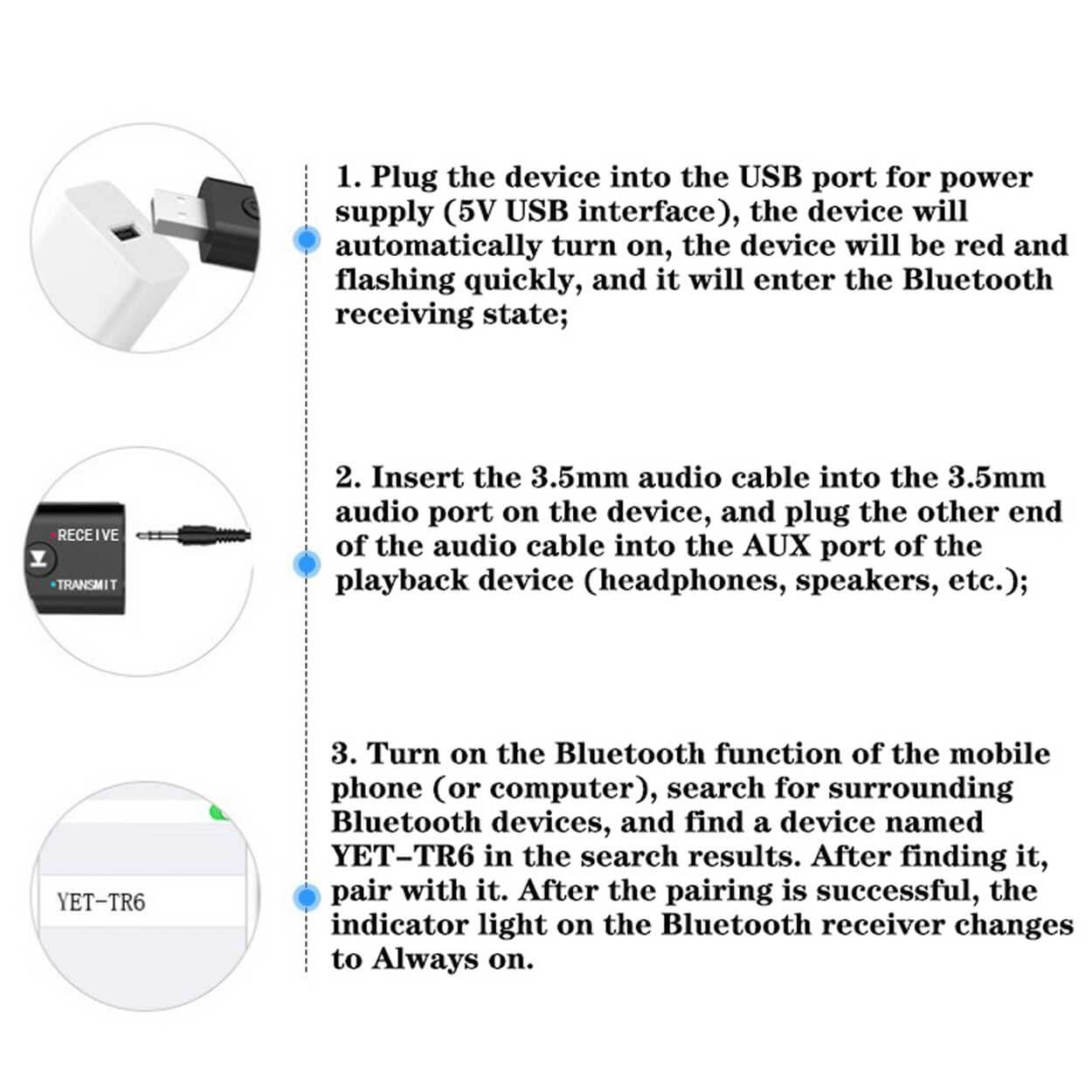 1. Plug the device into the USB port for power supply (5V USB interface), the device will automatically turn on, the device will be red and flashing quickly, and it will enter the Bluetooth receiving state;

RECEIVE

TRANSMIT

2. Insert the 3.5mm audio cable into the 3.5mm audio port on the device, and plug the other end of the audio cable into the AUX port of the playback device (headphones, speakers, etc.);

YET-TR6

3. Turn on the Bluetooth function of the mobile phone (or computer), search for surrounding Bluetooth devices, and find a device named YET-TR6 in the search results. After finding it, pair with it. After the pairing is successful, the indicator light on the Bluetooth receiver changes to Always on.