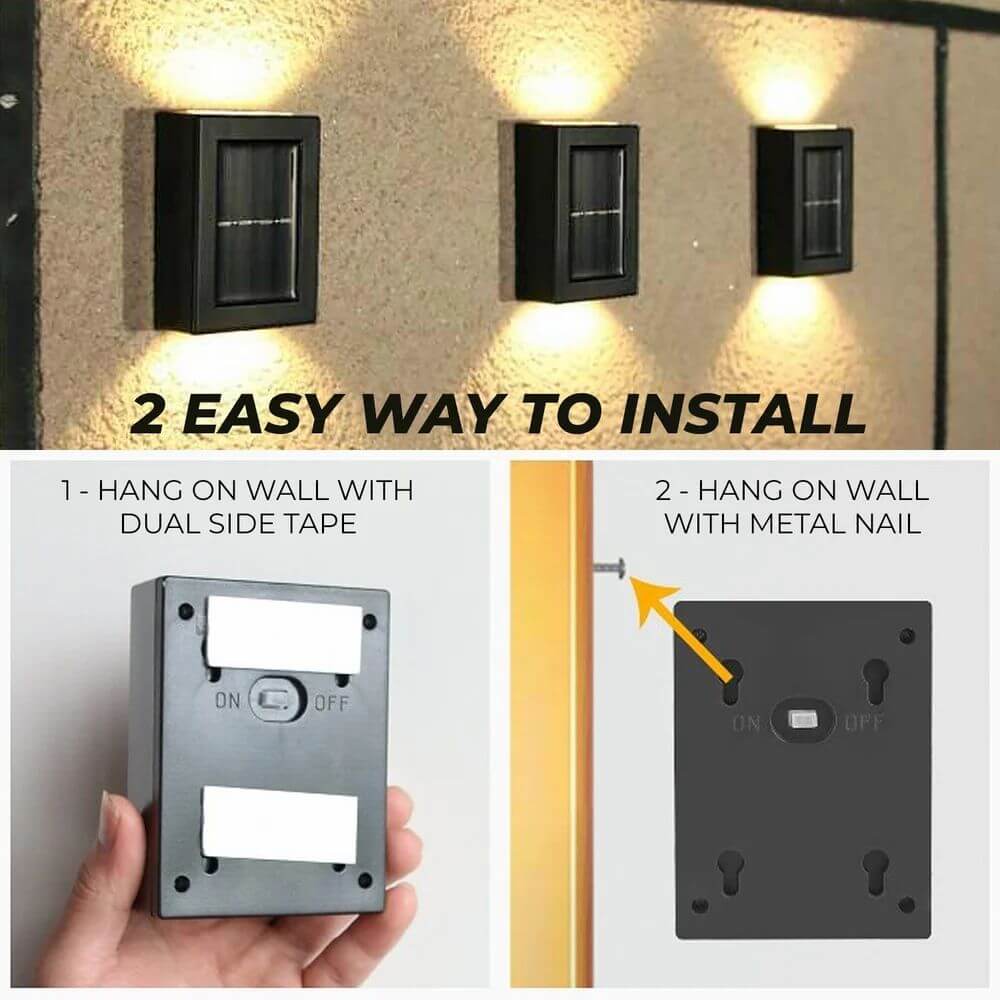 2 EASY WAY TO INSTALL

1 - HANG ON WALL WITH DUAL SIDE TAPE

ON OFF

2 - HANG ON WALL WITH METAL NAIL

ON OFF