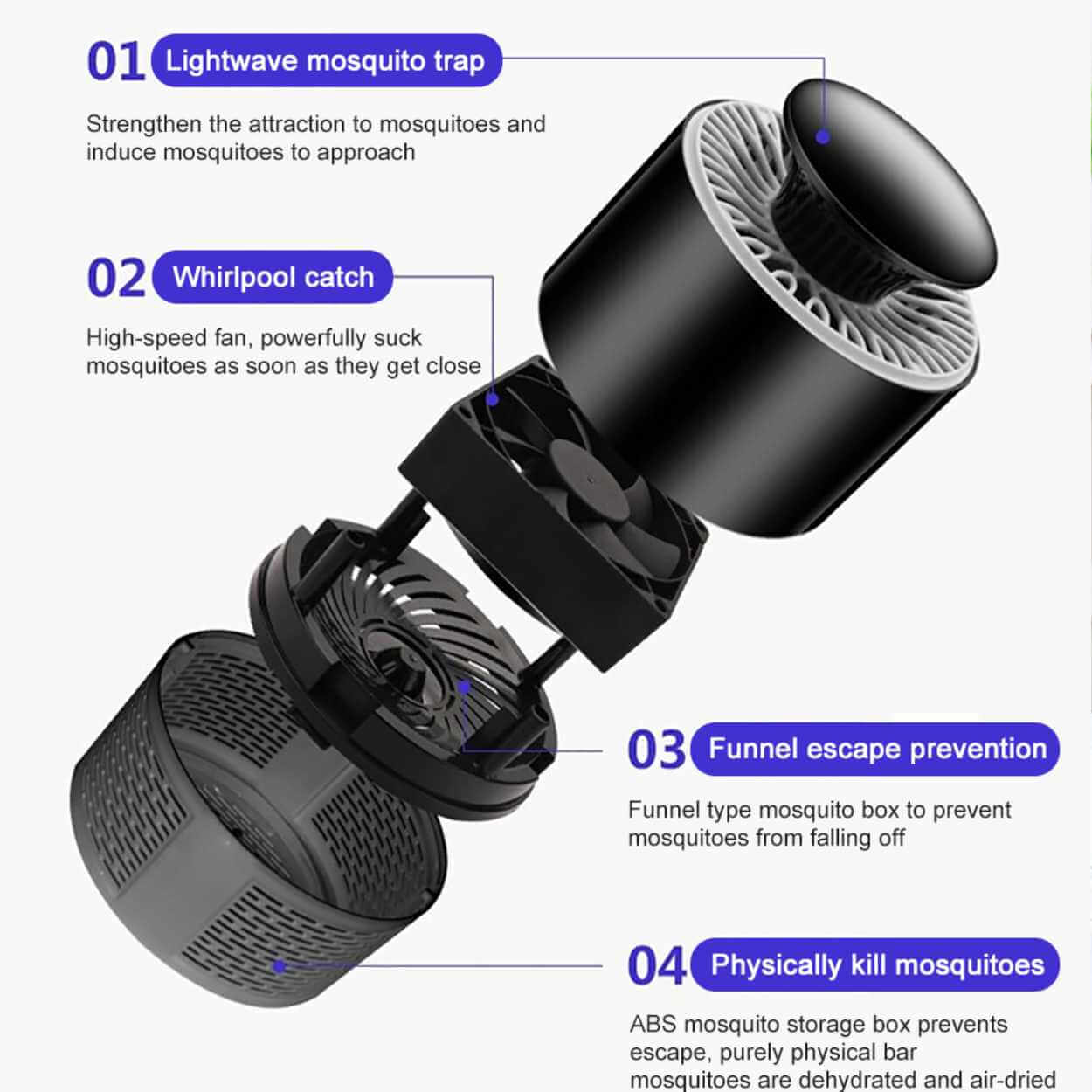 01 Lightwave mosquito trap

Strengthen the attraction to mosquitoes and induce mosquitoes to approach

02 Whirlpool catch

High-speed fan, powerfully suck mosquitoes as soon as they get close

03 Funnel escape prevention

Funnel type mosquito box to prevent mosquitoes from falling off

04 Physically kill mosquitoes

ABS mosquito storage box prevents escape, purely physical bar mosquitoes are dehydrated and air-dried