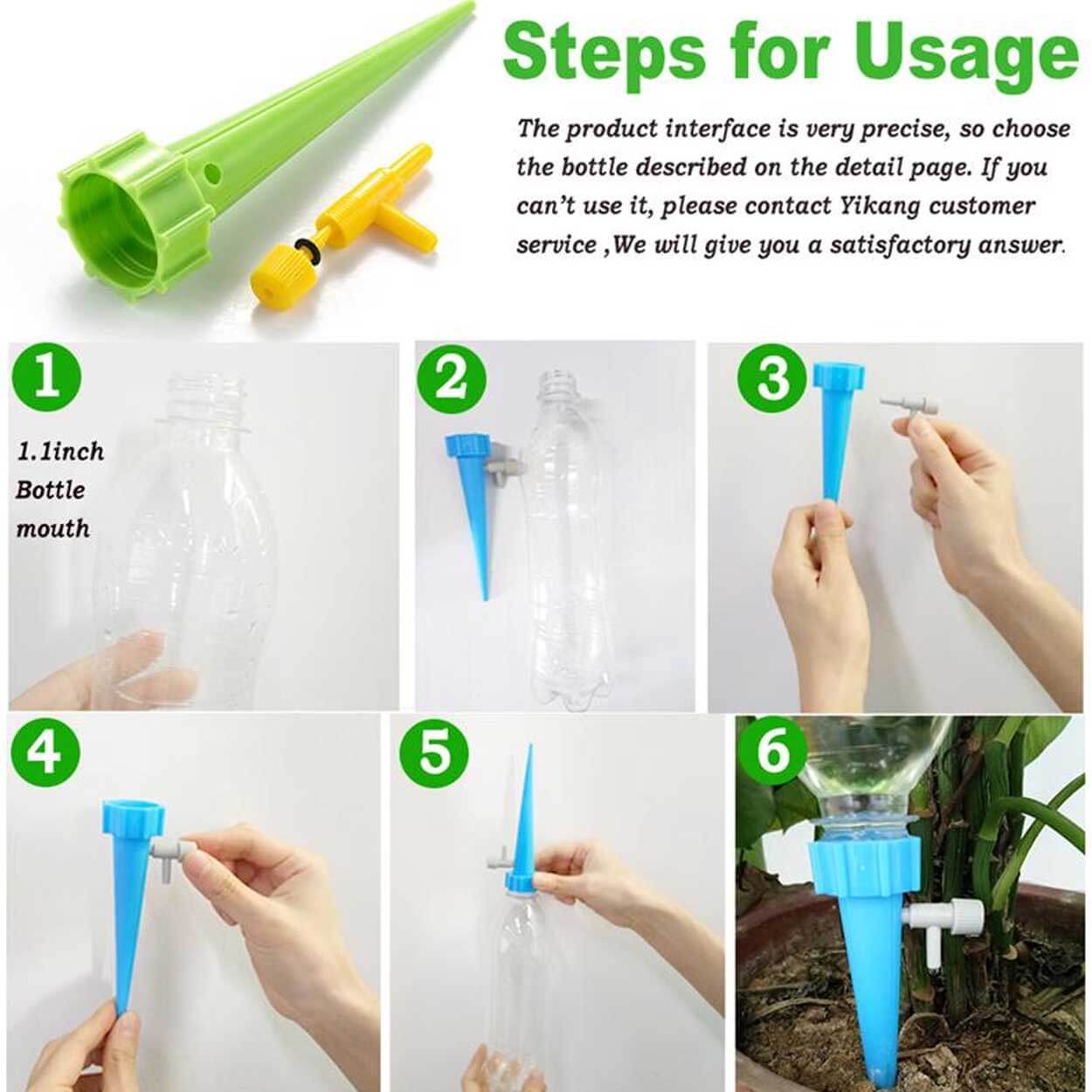 Steps for Usage

The product interface is very precise, so choose the bottle described on the detail page. If you can't use it, please contact Yikang customer service ,We will give you a satisfactory answer.

1

1.1inch Bottle mouth

2

3

4

5

6