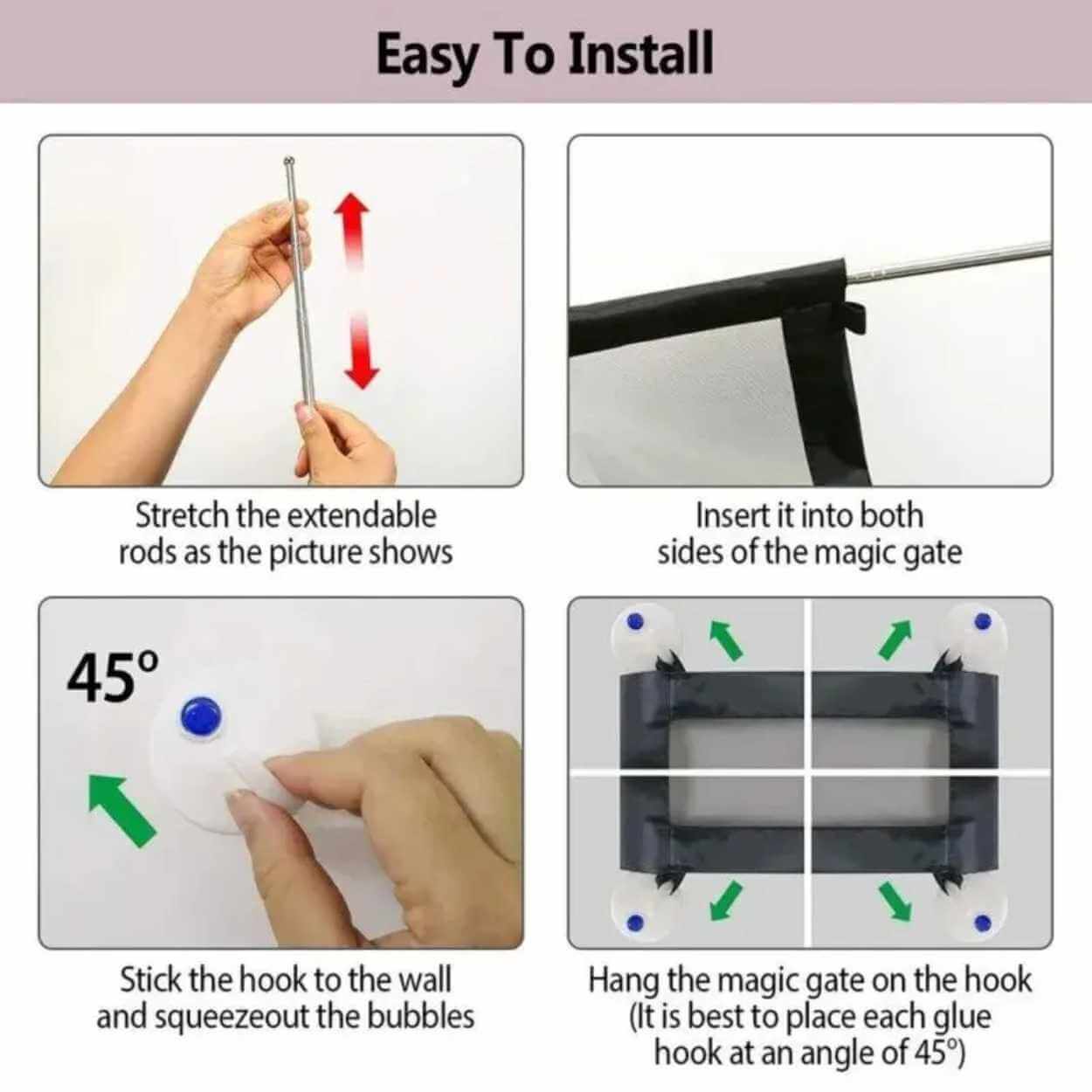 Easy To Install

Stretch the extendable rods as the picture shows

Insert it into both sides of the magic gate

45°

Stick the hook to the wall and squeezeout the bubbles

Hang the magic gate on the hook (It is best to place each glue hook at an angle of 45°)