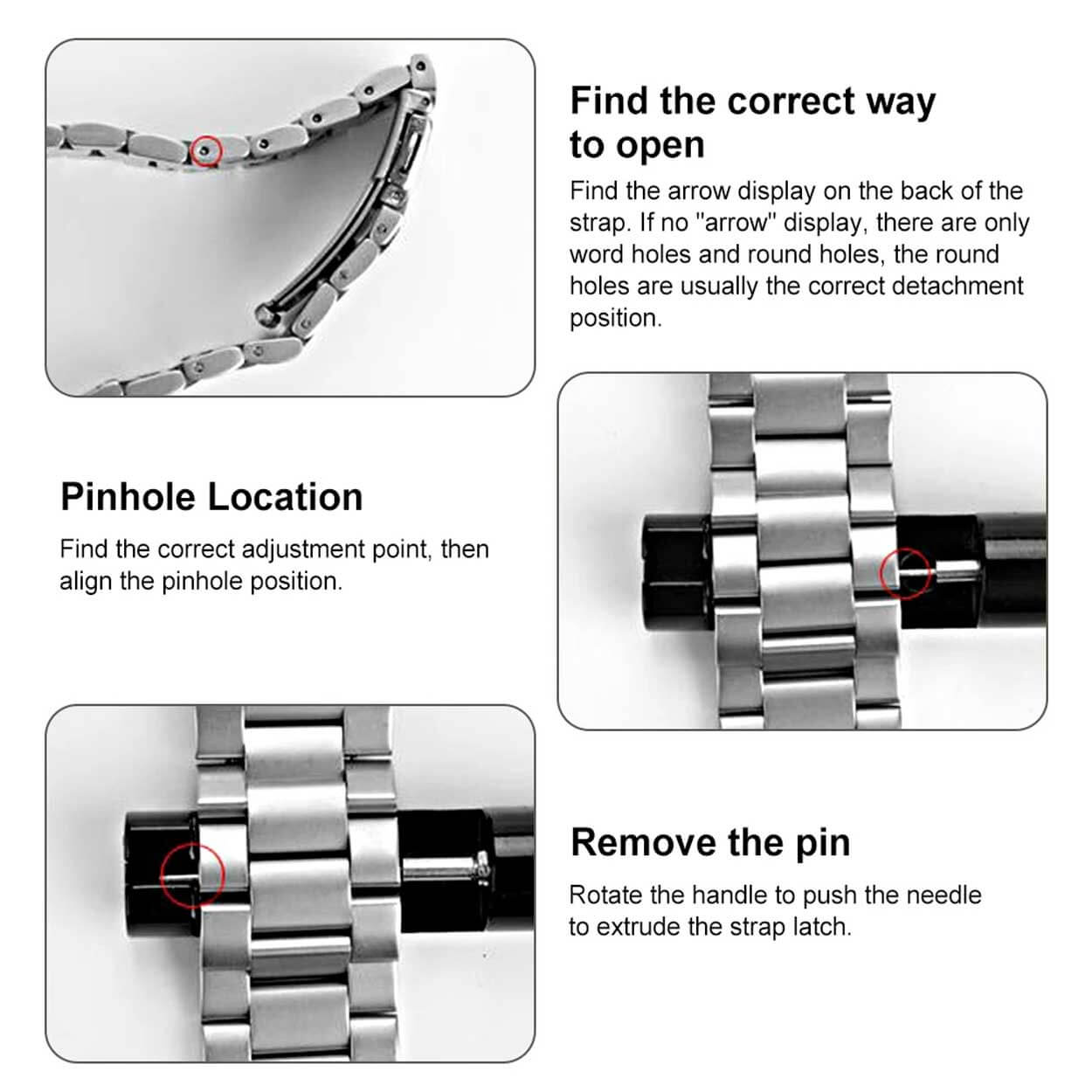 Find the correct way to open

Find the arrow display on the back of the strap. If no "arrow" display, there are only word holes and round holes, the round holes are usually the correct detachment position.

Pinhole Location

Find the correct adjustment point, then align the pinhole position.

Remove the pin

Rotate the handle to push the needle to extrude the strap latch.