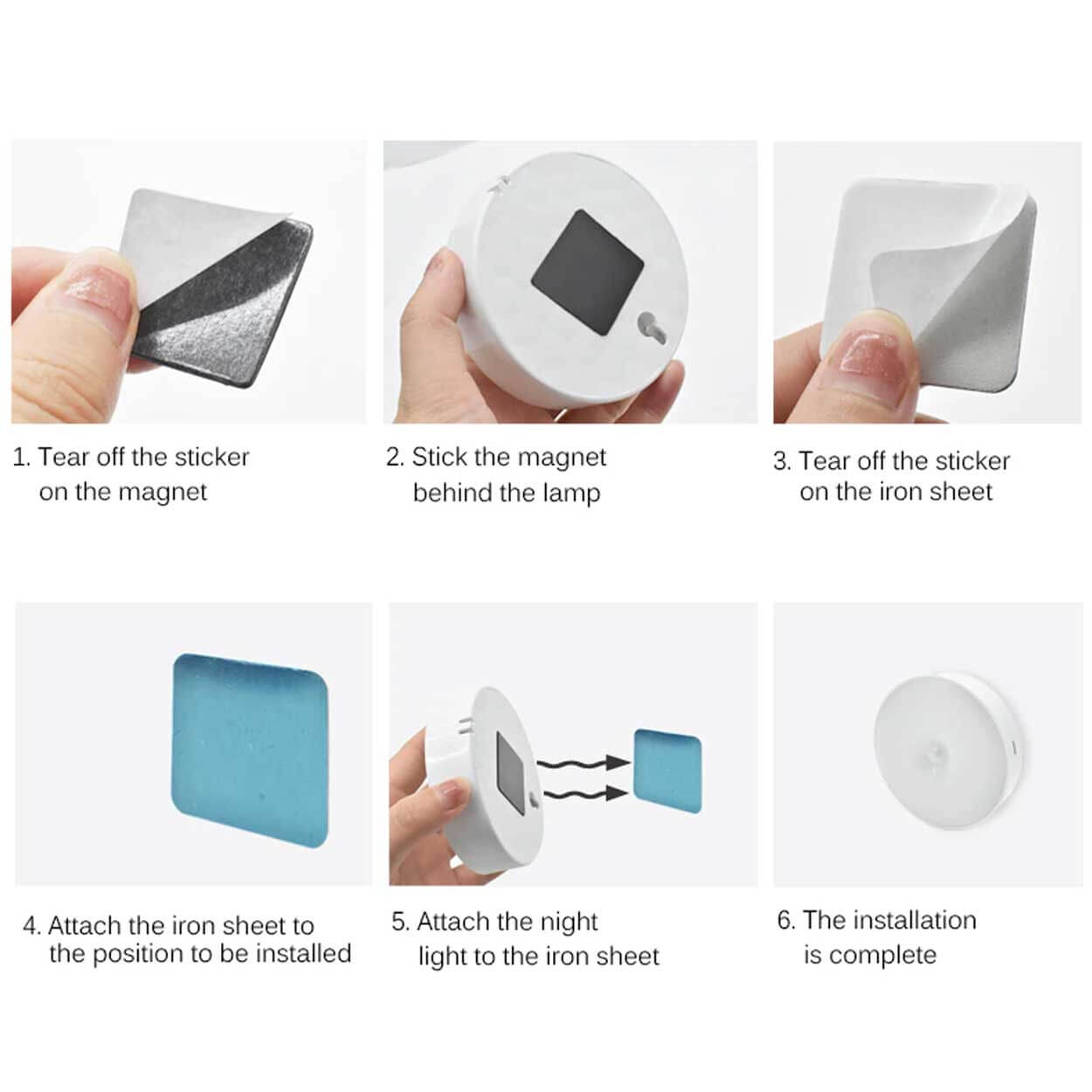 1. Tear off the sticker on the magnet

2. Stick the magnet behind the lamp

3. Tear off the sticker on the iron sheet

4. Attach the iron sheet to the position to be installed

5. Attach the night light to the iron sheet

6. The installation is complete