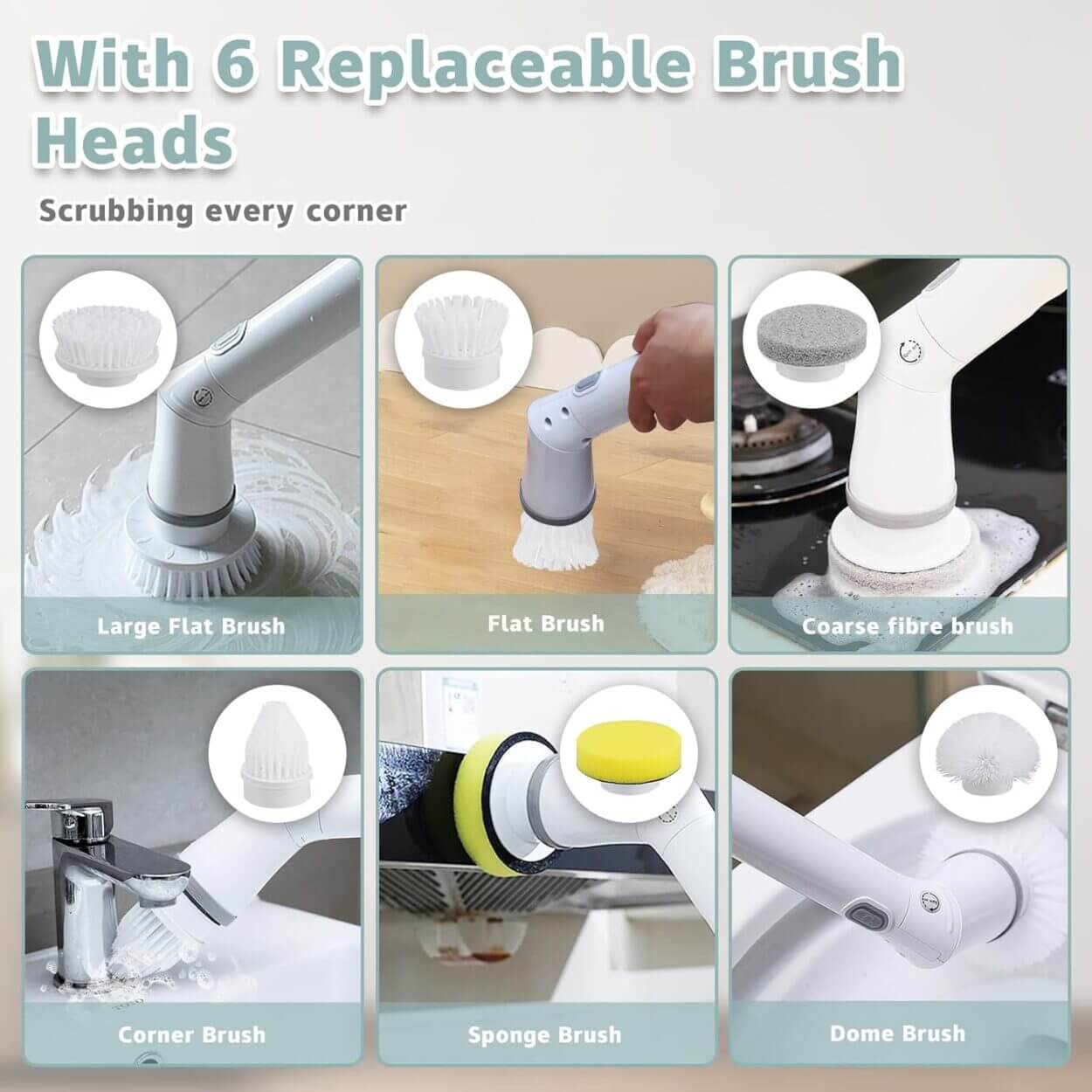 With 6 Replaceable Brush Heads

Scrubbing every corner

Large Flat Brush

Flat Brush

Coarse fibre brush

Corner Brush

Sponge Brush

Dome Brush