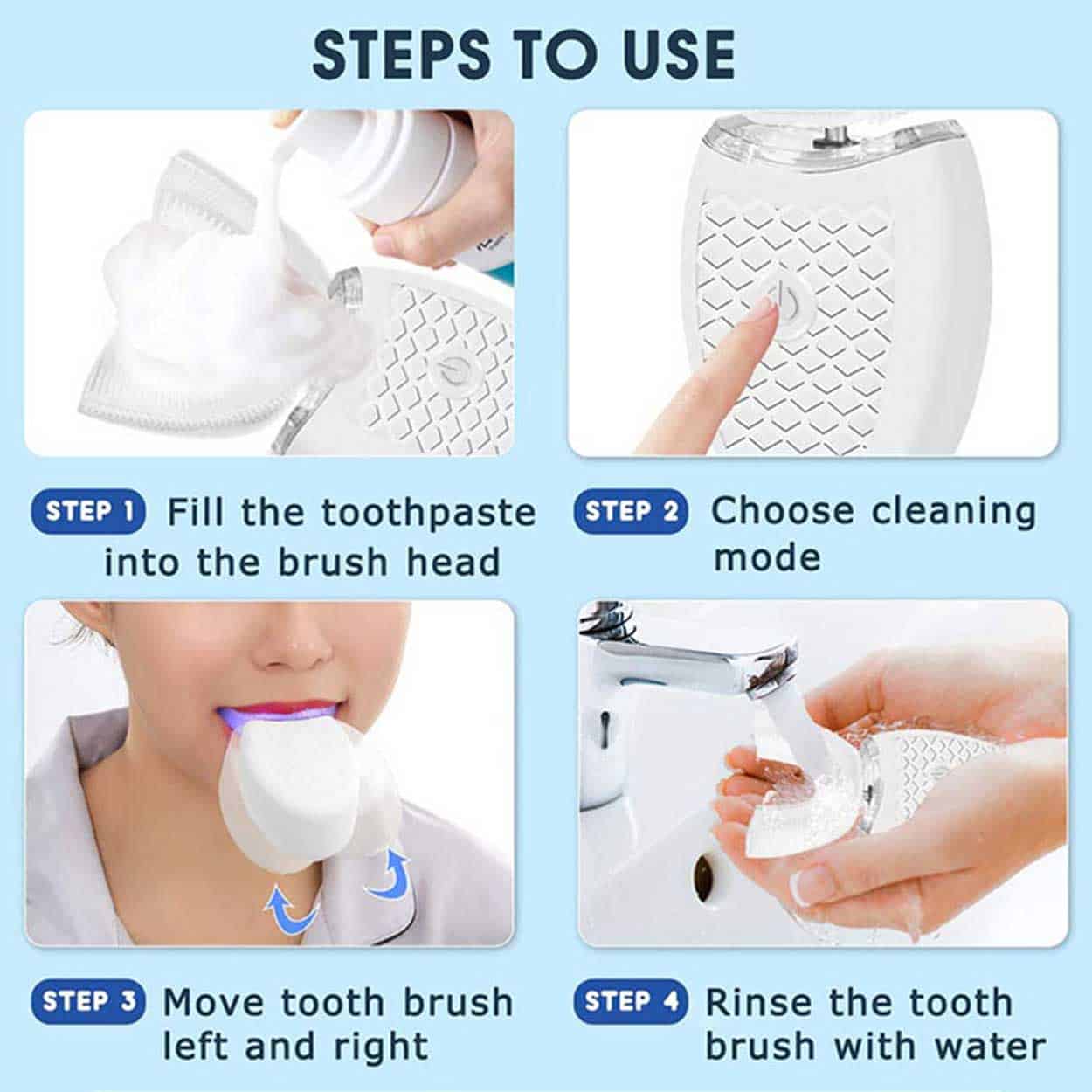 STEPS TO USE

STEP 1 Fill the toothpaste into the brush head

STEP 2 Choose cleaning mode

STEP 3 Move tooth brush left and right

STEP 4 Rinse the tooth brush with water