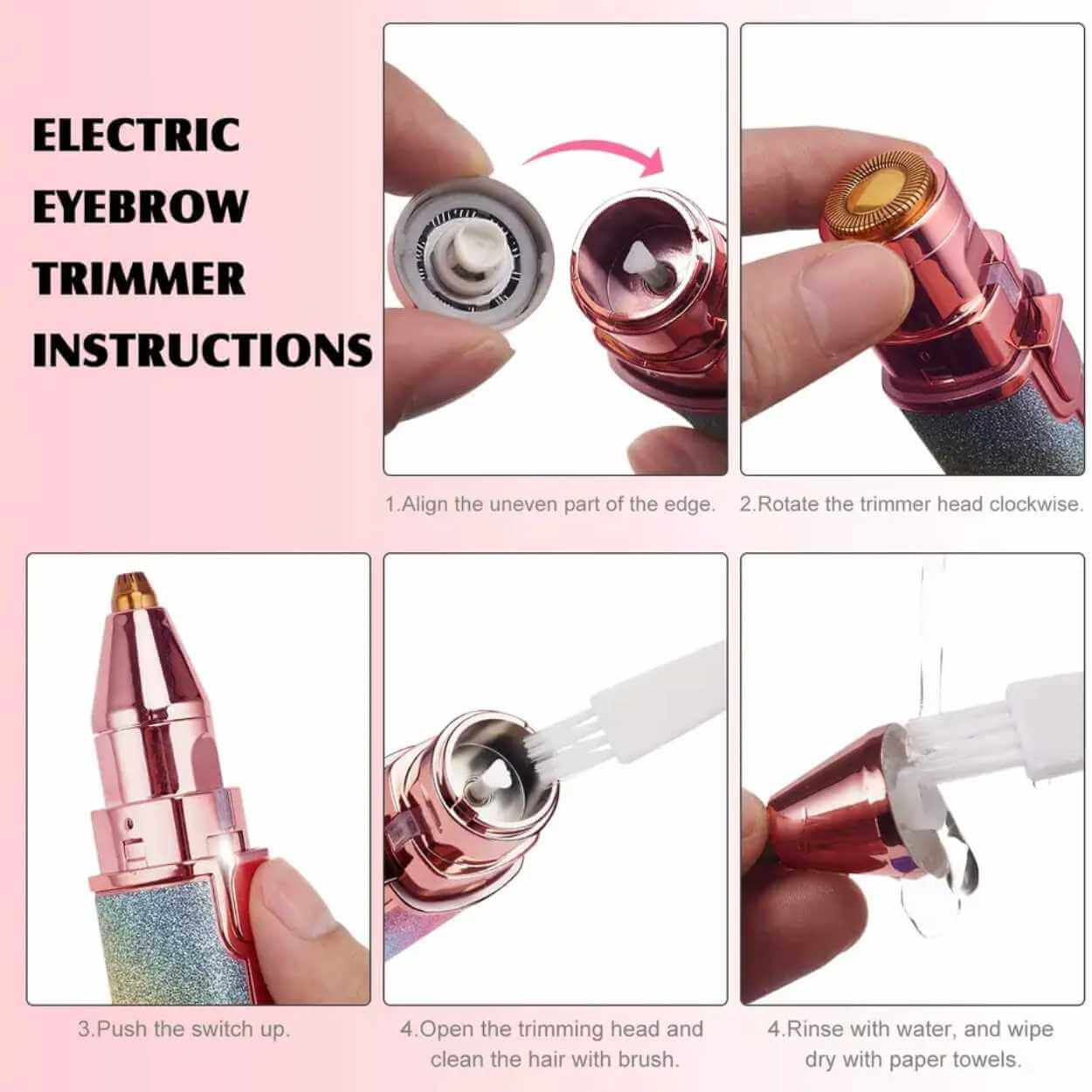 ELECTRIC EYEBROW TRIMMER INSTRUCTIONS

1.Align the uneven part of the edge.

2.Rotate the trimmer head clockwise.

3.Push the switch up.

4.Open the trimming head and clean the hair with brush.

4.Rinse with water, and wipe dry with paper towels.