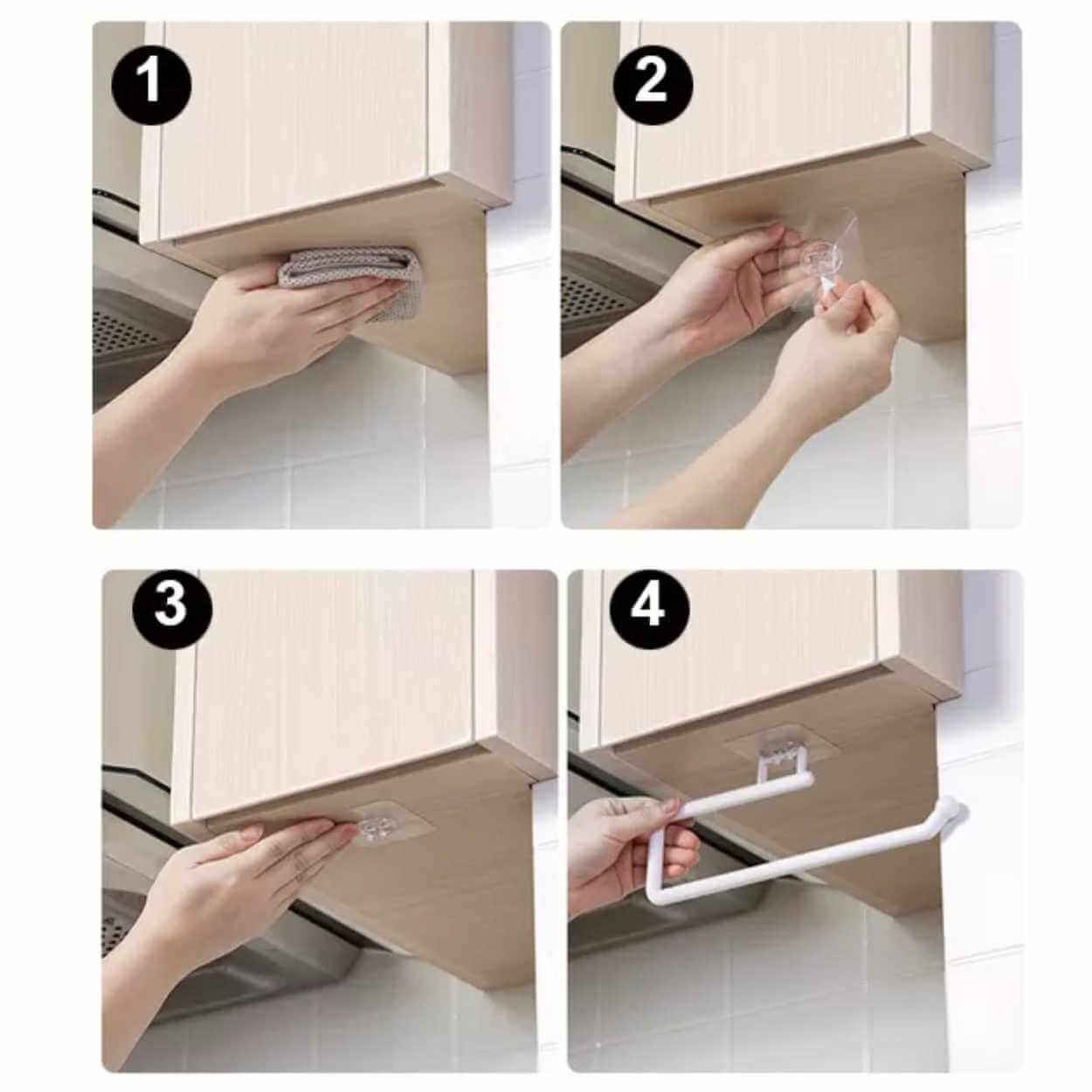 1

2

3

4