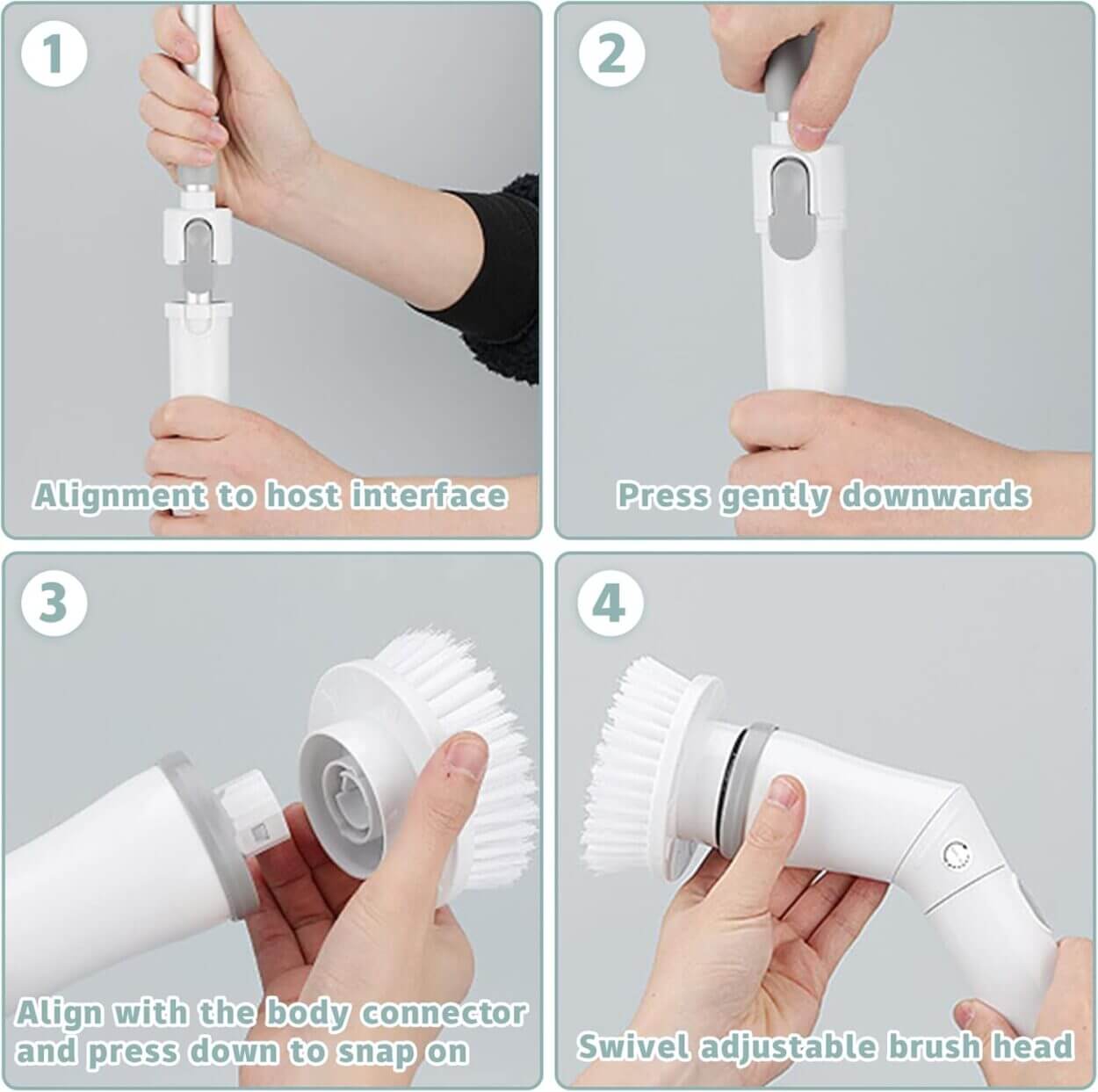 1

Alignment to host interface

2

Press gently downwards

3

Align with the body connector and press down to snap on

4

Swivel adjustable brush head