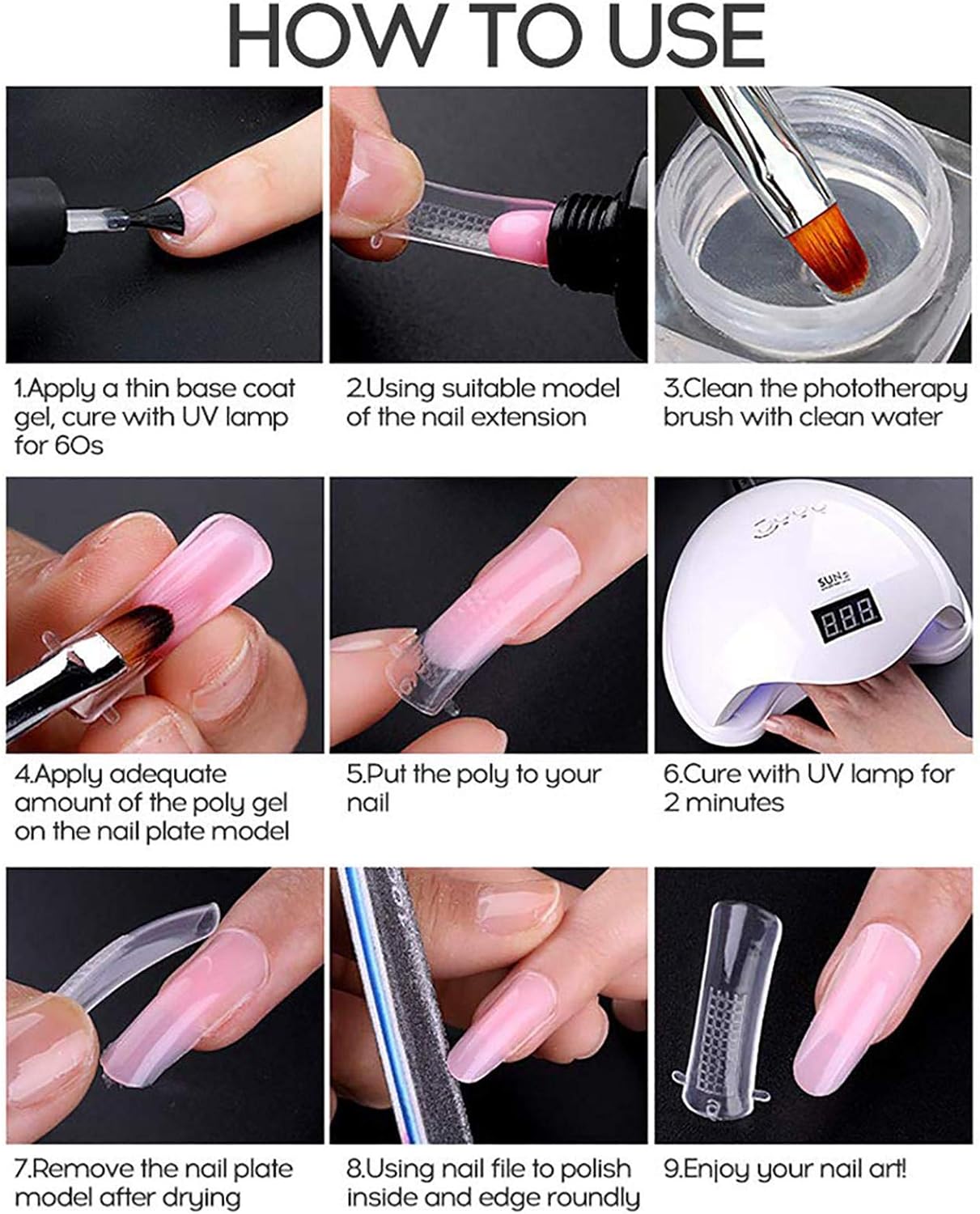 HOW TO USE

1.Apply a thin base coat gel, cure with UV lamp for 60s

2.Using suitable model of the nail extension

3.Clean the phototherapy brush with clean water

SUN5

888

4.Apply adequate amount of the poly gel on the nail plate model

5.Put the poly to your nail

6.Cure with UV lamp for 2 minutes

7.Remove the nail plate model after drying

8.Using nail file to polish inside and edge roundly

9.Enjoy your nail art!