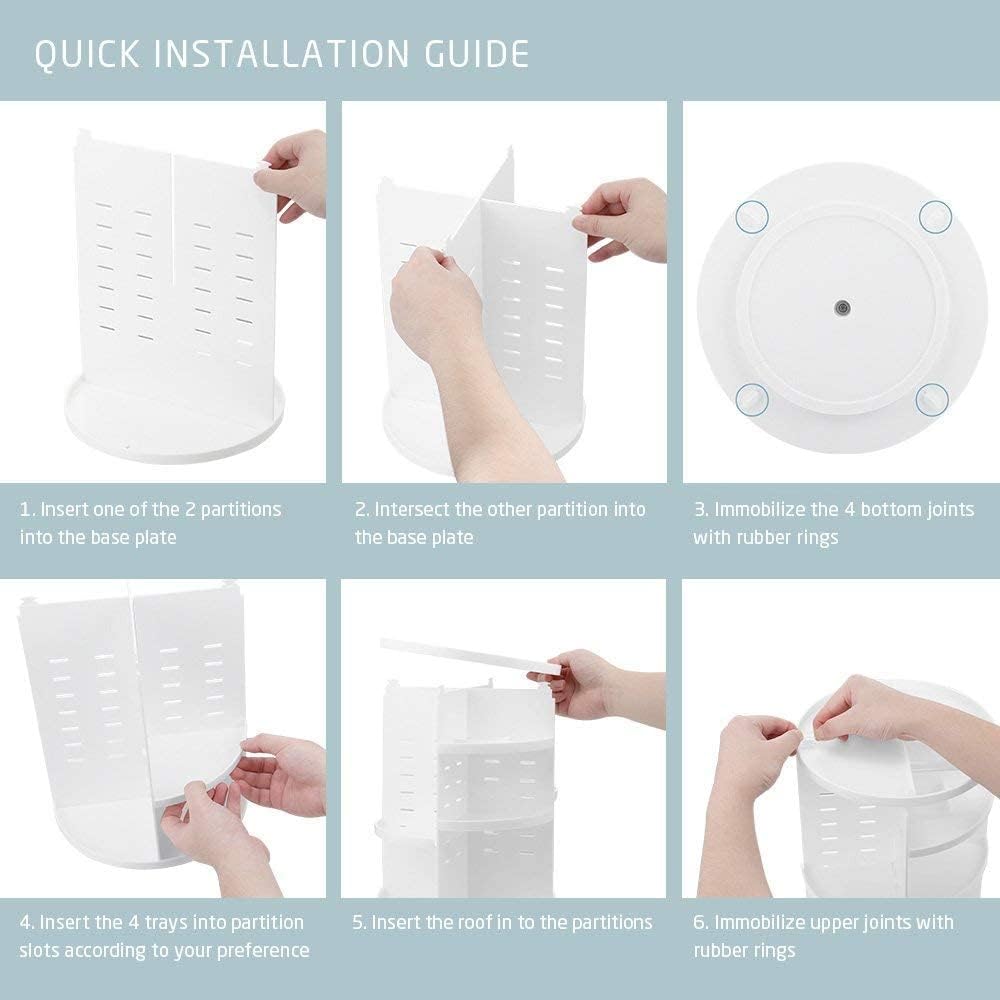 QUICK INSTALLATION GUIDE

1. Insert one of the 2 partitions into the base plate

2. Intersect the other partition into the base plate

3. Immobilize the 4 bottom joints with rubber rings

4. Insert the 4 trays into partition slots according to your preference

5. Insert the roof in to the partitions

6. Immobilize upper joints with rubber rings