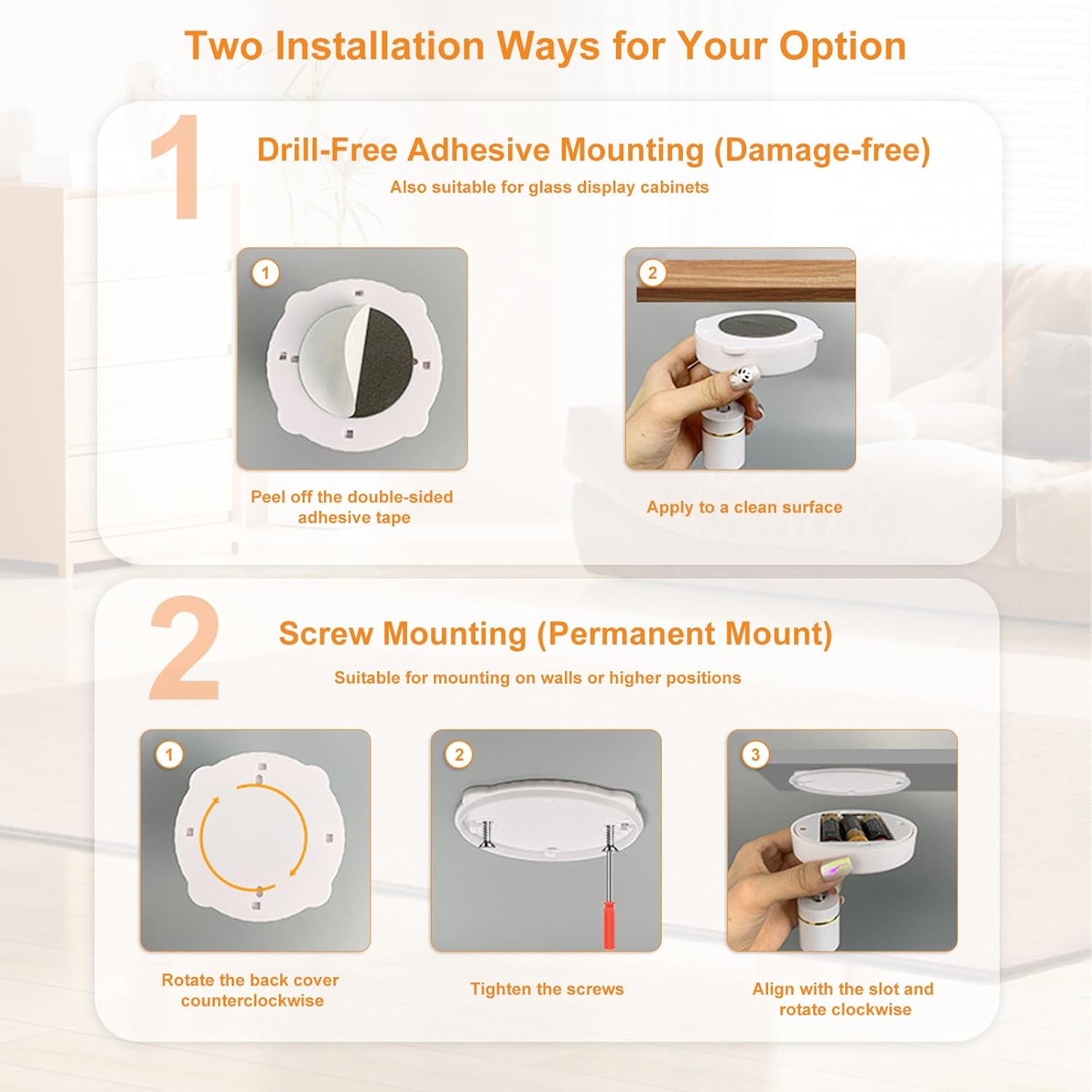 Two Installation Ways for Your Option

1

Drill-Free Adhesive Mounting (Damage-free)

Also suitable for glass display cabinets

1

Peel off the double-sided adhesive tape

2

Apply to a clean surface

2

Screw Mounting (Permanent Mount)

Suitable for mounting on walls or higher positions

1

Rotate the back cover counterclockwise

2

Tighten the screws

3

Align with the slot and rotate clockwise